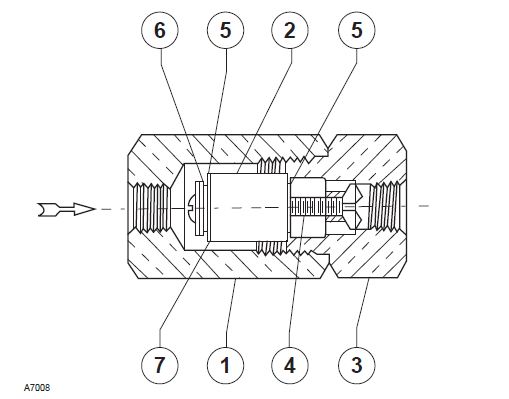 6
5
2
5
7
1
4
3
A7008